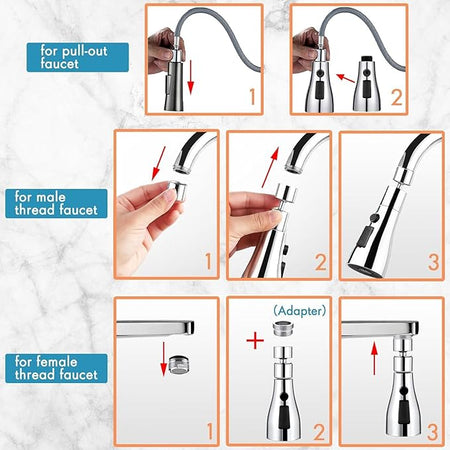 for pull-out faucet

1

2

for male thread faucet

1

2

3

for female thread faucet

1

(Adapter)

+

2

3